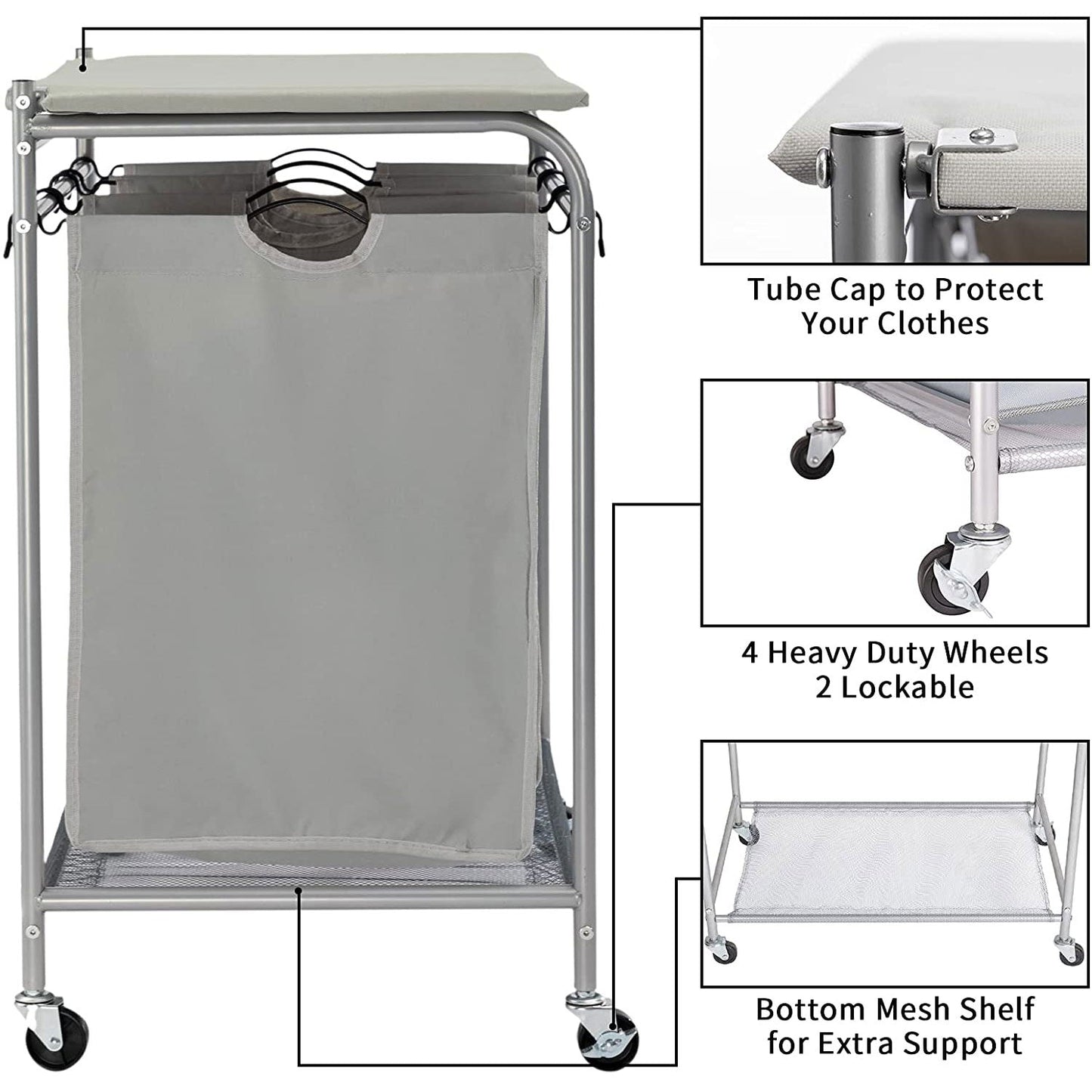 Tube Cap to Protect Your Clothes

4 Heavy Duty Wheels 2 Lockable

Bottom Mesh Shelf for Extra Support