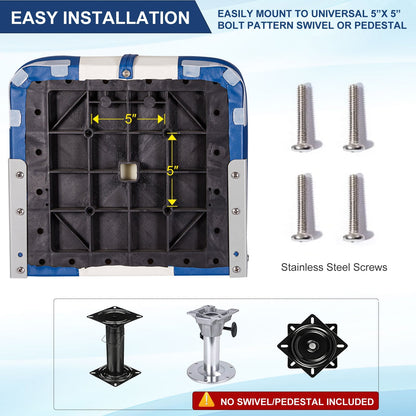 EASY INSTALLATION

EASILY MOUNT TO UNIVERSAL 5"X 5" BOLT PATTERN SWIVEL OR PEDESTAL

5"

5"

Stainless Steel Screws

NO SWIVEL/PEDESTAL INCLUDED