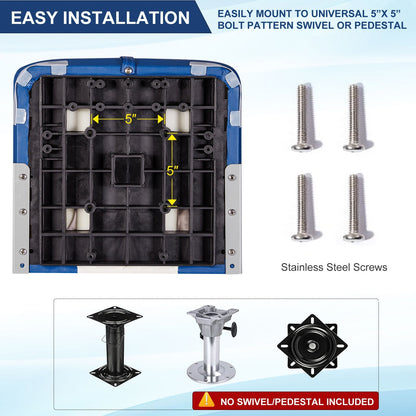 EASY INSTALLATION

EASILY MOUNT TO UNIVERSAL 5"X 5" BOLT PATTERN SWIVEL OR PEDESTAL

5"

5"

Stainless Steel Screws

NO SWIVEL/PEDESTAL INCLUDED