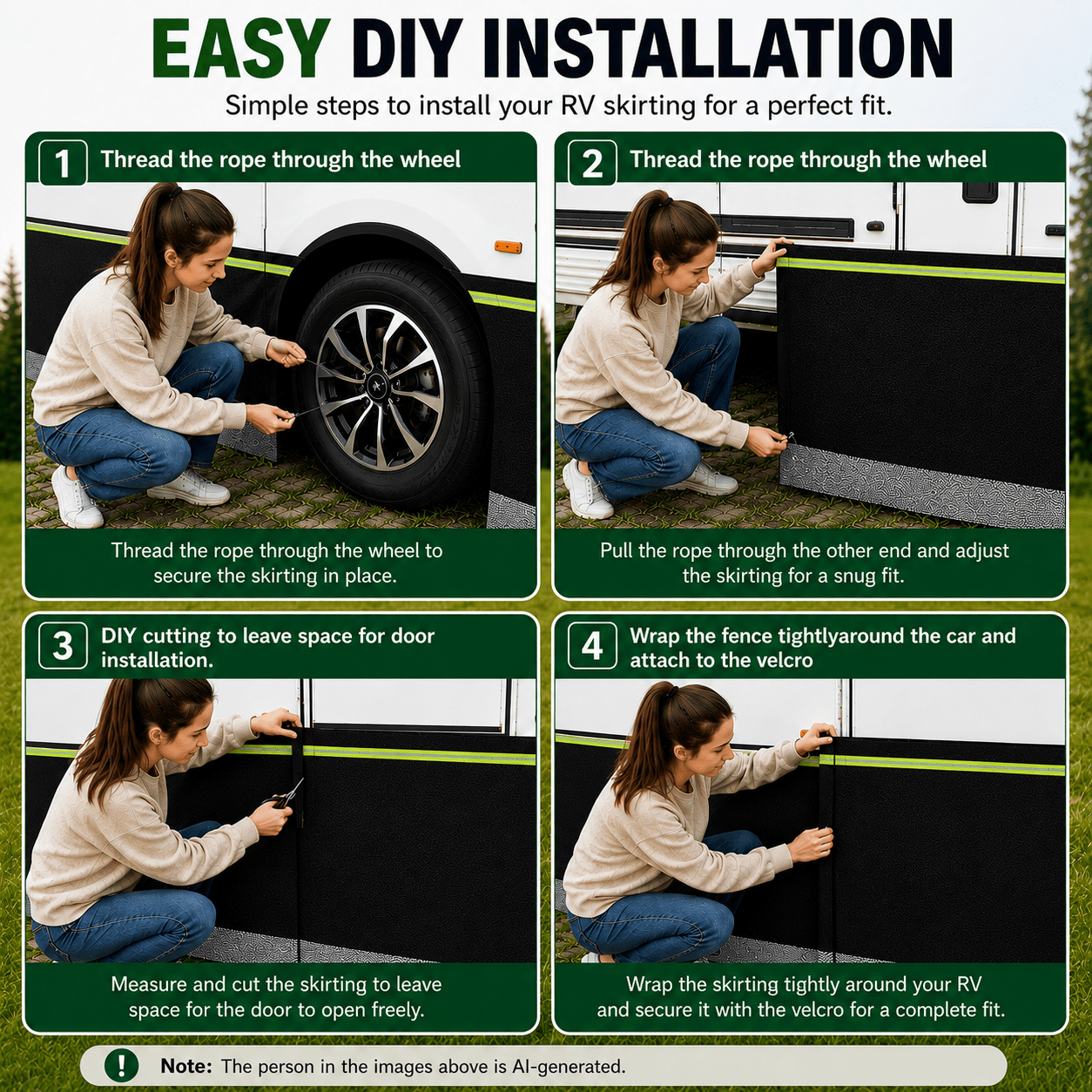 EASY DIY INSTALLATION

Simple steps to install your RV skirting for a perfect fit.

1 Thread the rope through the wheel

Thread the rope through the wheel to secure the skirting in place.

2 Thread the rope through the wheel

Pull the rope through the other end and adjust the skirting for a snug fit.

3 DIY cutting to leave space for door installation.

Measure and cut the skirting to leave space for the door to open freely.

4 Wrap the fence tightlyaround the car and attach to the velcro

Wrap the skirting tightly around your RV and secure it with the velcro for a complete fit.

! Note: The person in the images above is AI-generated.