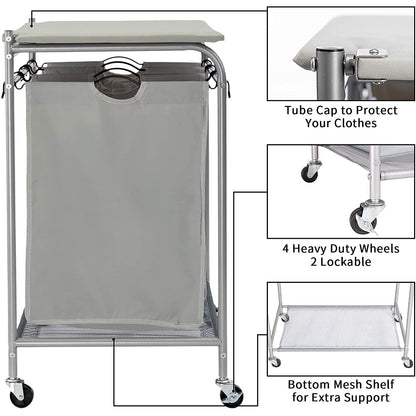 Tube Cap to Protect Your Clothes

4 Heavy Duty Wheels 2 Lockable

Bottom Mesh Shelf for Extra Support